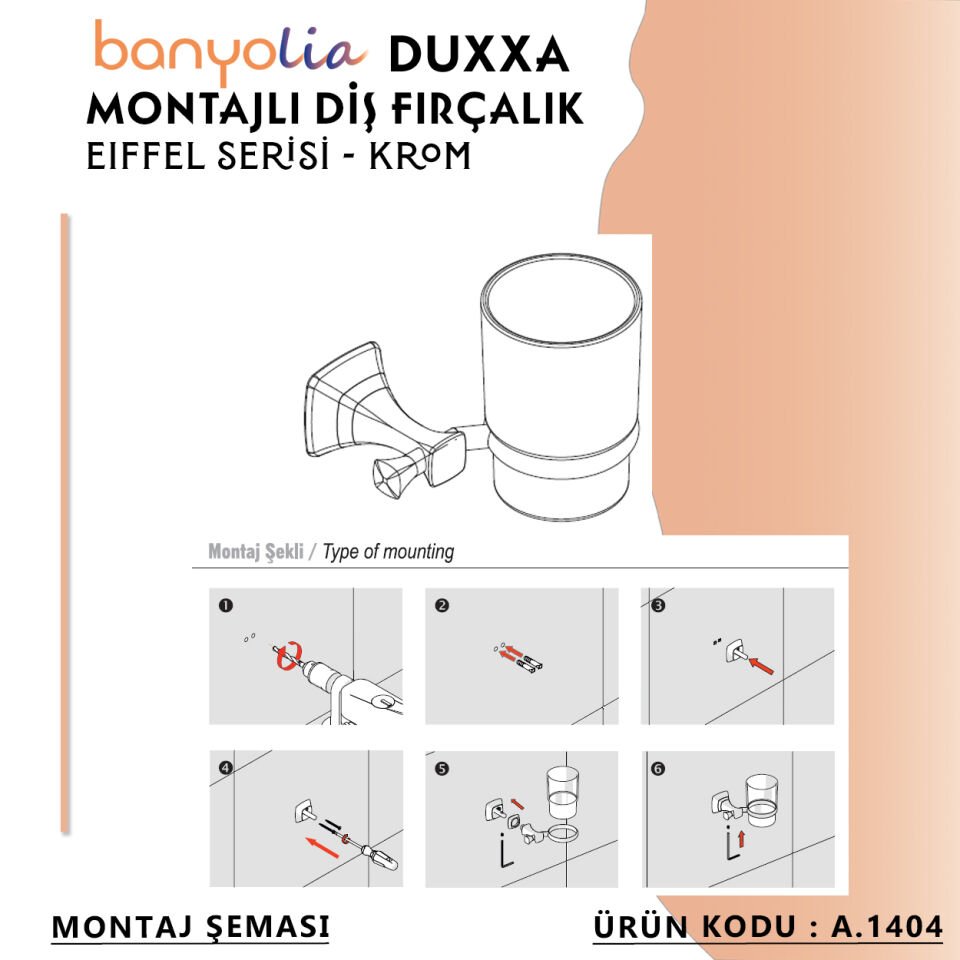 banyolia DUXXA
MONTAJLI DİŞ FIRÇALIK
EIFFEL SERİSİ - KROM

Montaj Şekli / Type of mounting

1

2

3

4

5

6

MONTAJ ŞEMASI

ÜRÜN KODU : A.1404